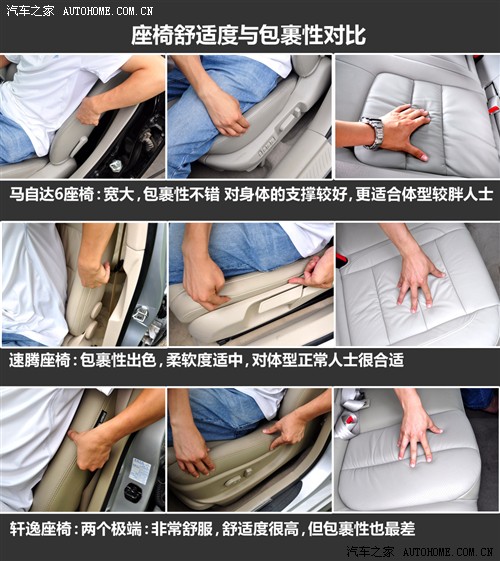 汽车之家 AUTOHOME.COM.CN

座椅舒适度与包裹性对比

马自达6座椅：宽大，包裹性不错 对身体的支撑较好，更适合体型较胖人士

速腾座椅：包裹性出色，柔软度适中，对体型正常人士很合适

轩逸座椅：两个极端：非常舒服，舒适度很高，但包裹性也最差

汽车之家 AUTOHOME.COM.CN