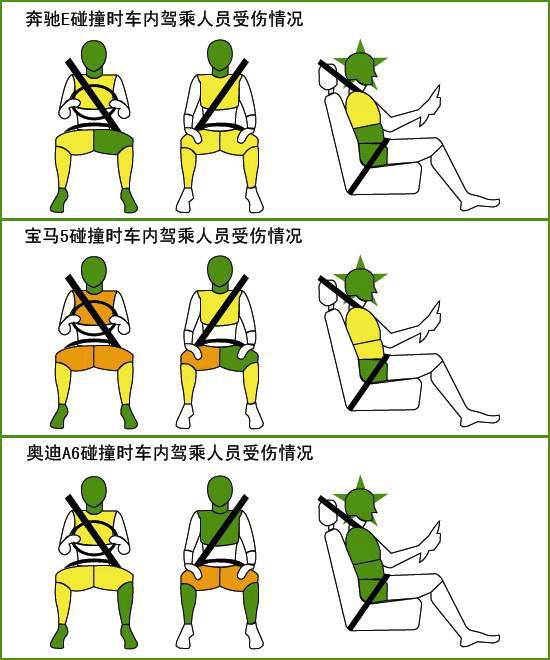 奔驰E碰撞时车内驾乘人员受伤情况

宝马5碰撞时车内驾乘人员受伤情况

奥迪A6碰撞时车内驾乘人员受伤情况