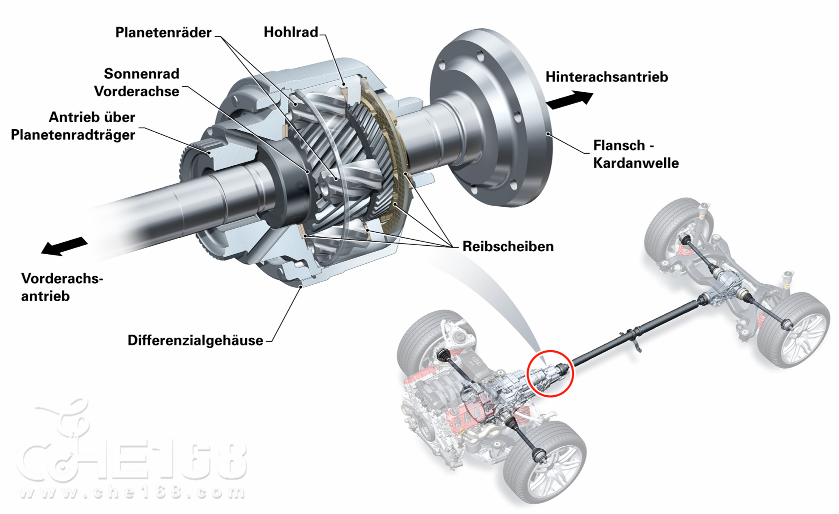 Planetenräder

Hohlrad

Sonnenrad Vorderachse

Antrieb über Planetenradträger

Hinterachsantrieb

Flansch - Kardanwelle

Reibscheiben

Vorderachsantrieb

Differenzialgehäuse

CHE168
www.che168.com