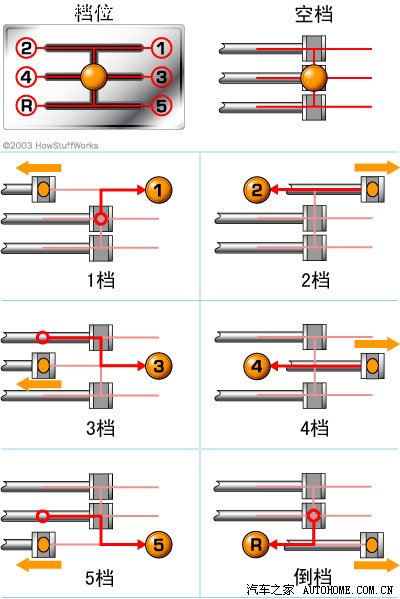 档位

2 1
4 3
R 5

空档

©2003 HowStuffWorks

1
1档

2
2档

3
3档

4
4档

5
5档

R
倒档

汽车之家 AUTOHOME.COM.CN