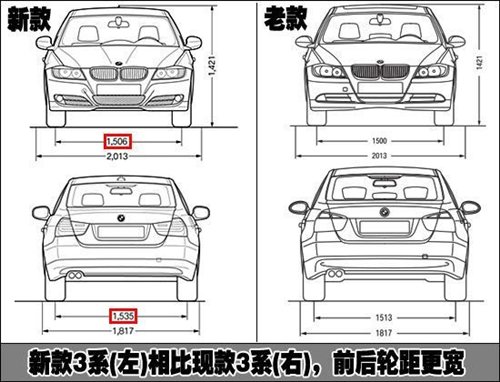 新款

1,421

1,506

2,013

1,535

1,817

老款

1421

1500

2013

1513

1817

新款3系(左)相比现款3系(右)，前后轮距更宽