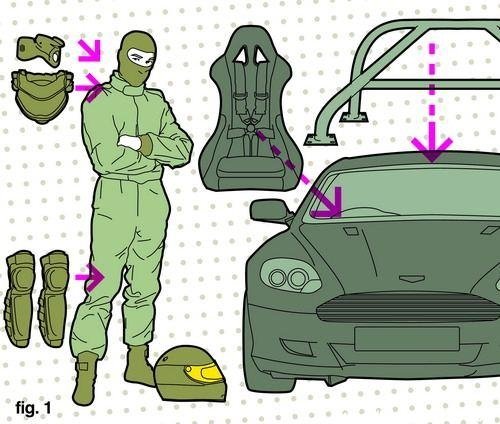 fig. 1